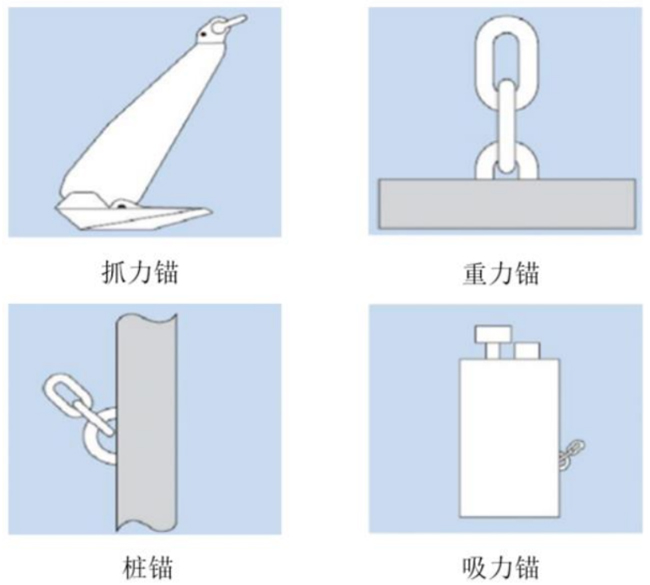 抓力锚

重力锚

桩锚

吸力锚